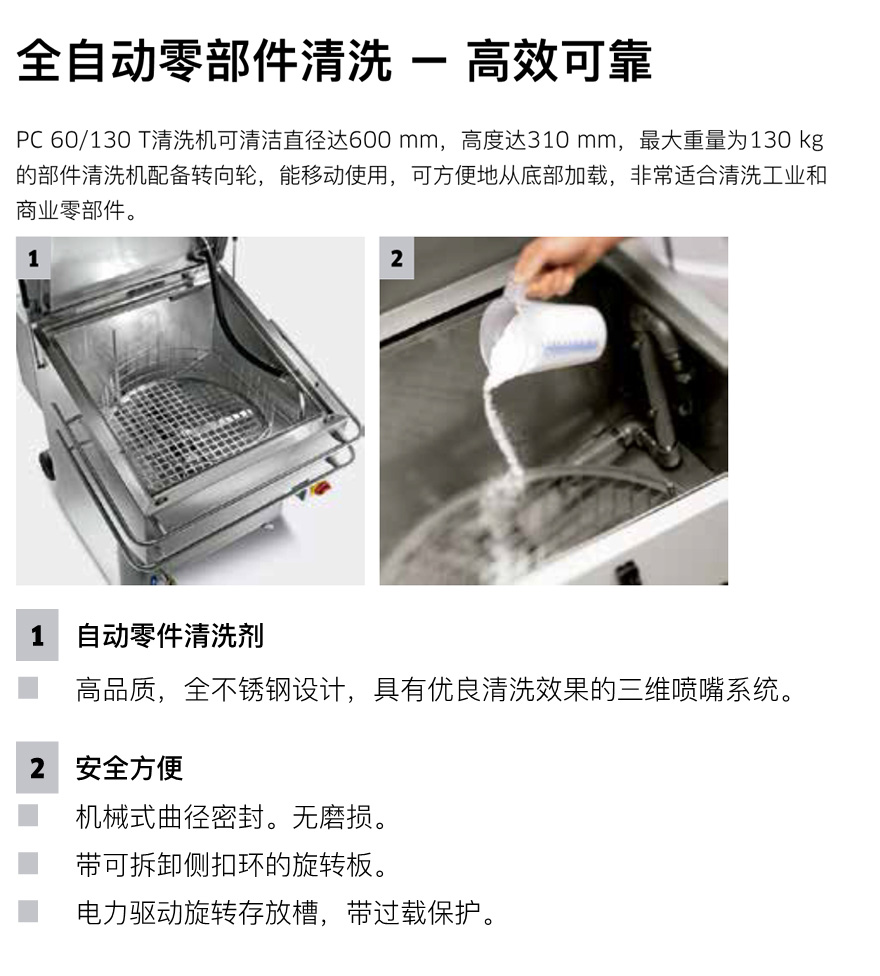 全自动零部件清洗 – 高效可靠

PC 60/130 T清洗机可清洁直径达600 mm，高度达310 mm，最大重量为130 kg的部件清洗机配备转向轮，能移动使用，可方便地从底部加载，非常适合清洗工业和商业零部件。

1

2

1 自动零件清洗剂

高品质，全不锈钢设计，具有优良清洗效果的三维喷嘴系统。

2 安全方便

机械式曲径密封。无磨损。

带可拆卸侧扣环的旋转板。

电力驱动旋转存放槽，带过载保护。